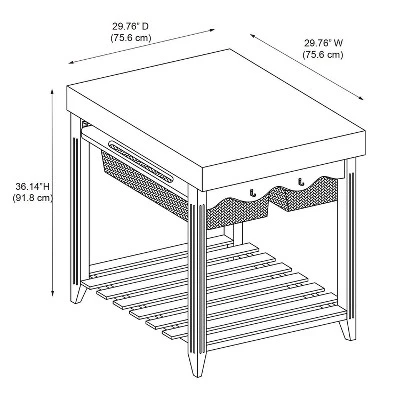 29.76" D
(75.6 cm)

29.76" W
(75.6 cm)

36.14" H
(91.8 cm)