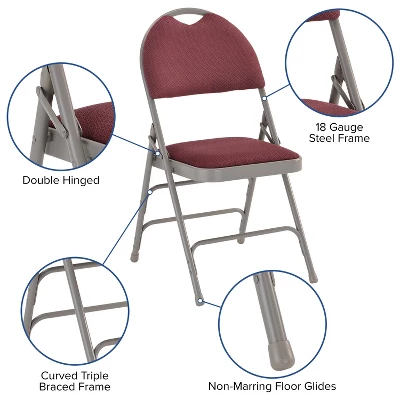 18 Gauge
Steel Frame

Double Hinged

Curved Triple
Braced Frame

Non-Marring Floor Glides