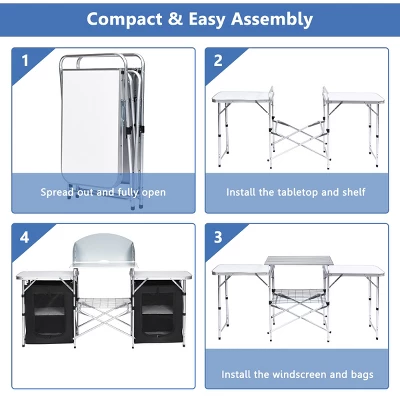 Compact & Easy Assembly

1

Spread out and fully open

2

Install the tabletop and shelf

4

3

Install the windscreen and bags